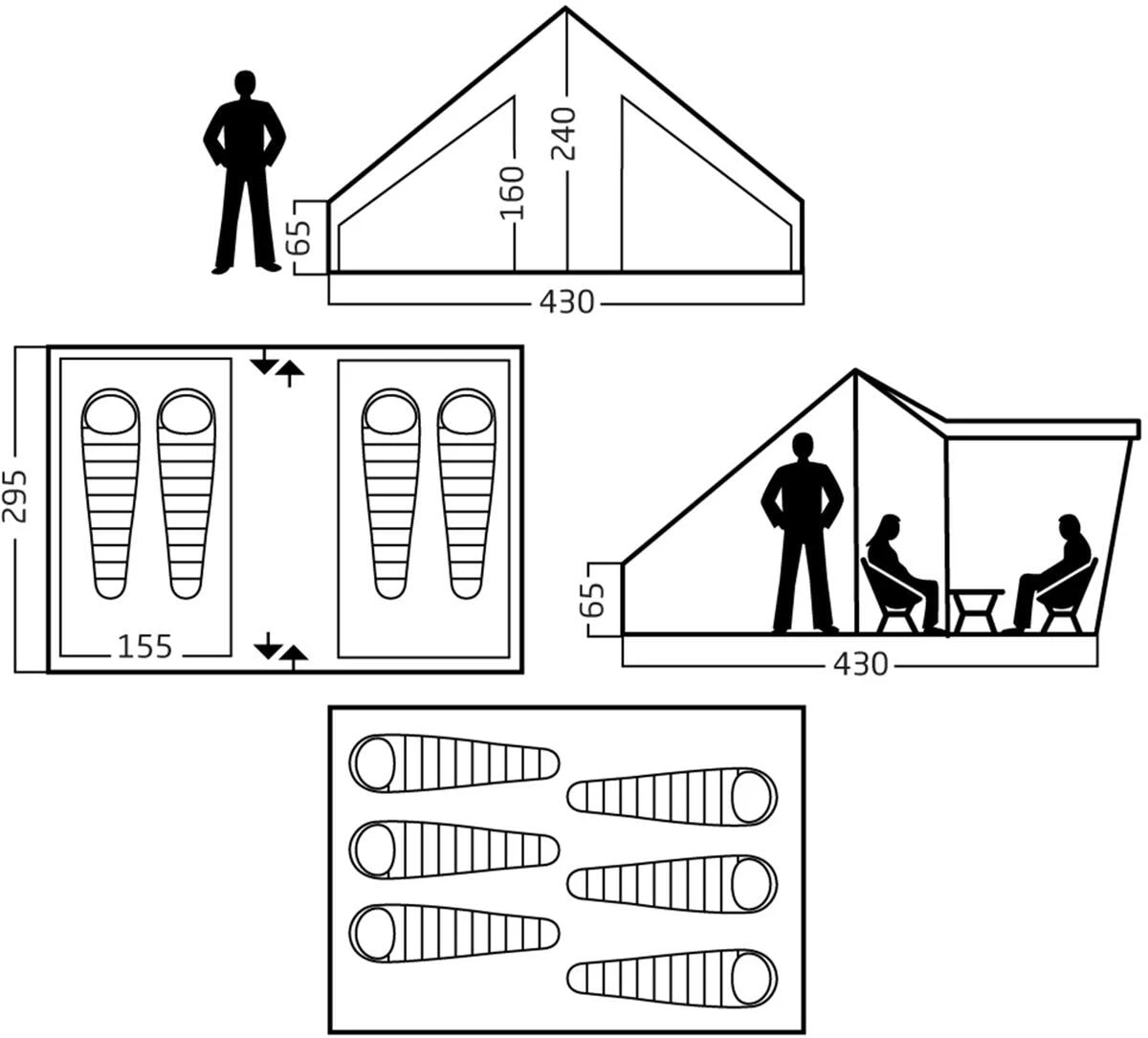 65
160
240
430
295
155
65
430