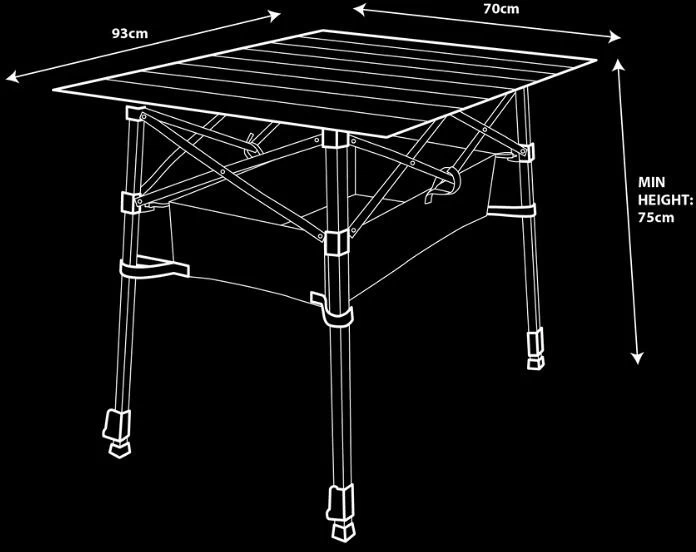 93cm

70cm

MIN HEIGHT: 75cm