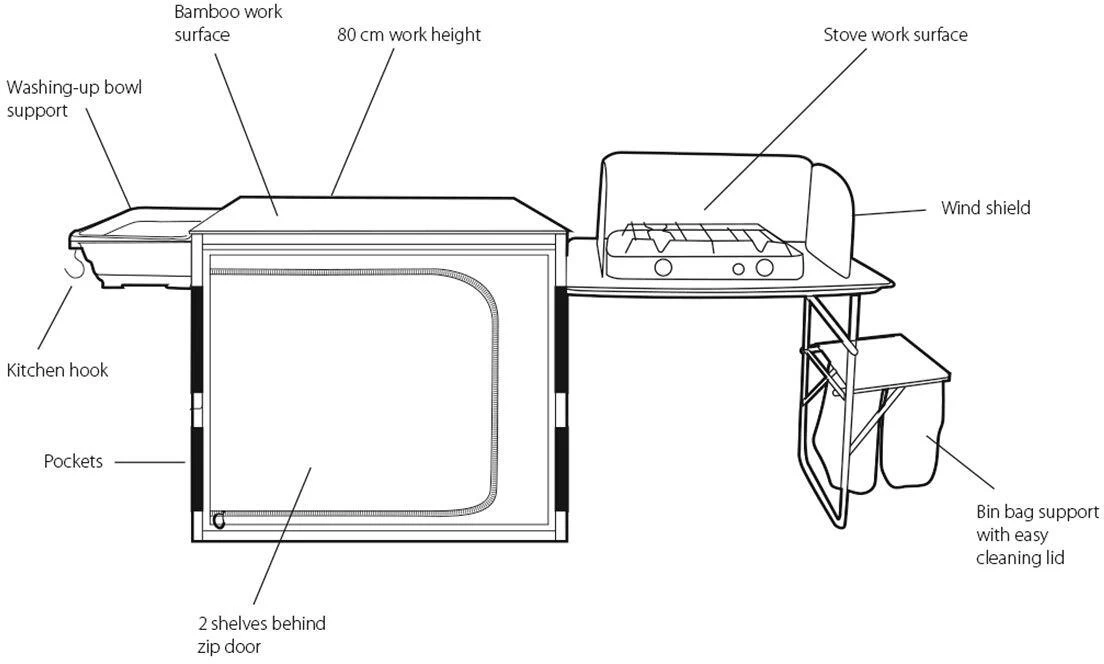 Bamboo work surface

80 cm work height

Stove work surface

Washing-up bowl support

Wind shield

Kitchen hook

Pockets

Bin bag support with easy cleaning lid

2 shelves behind zip door